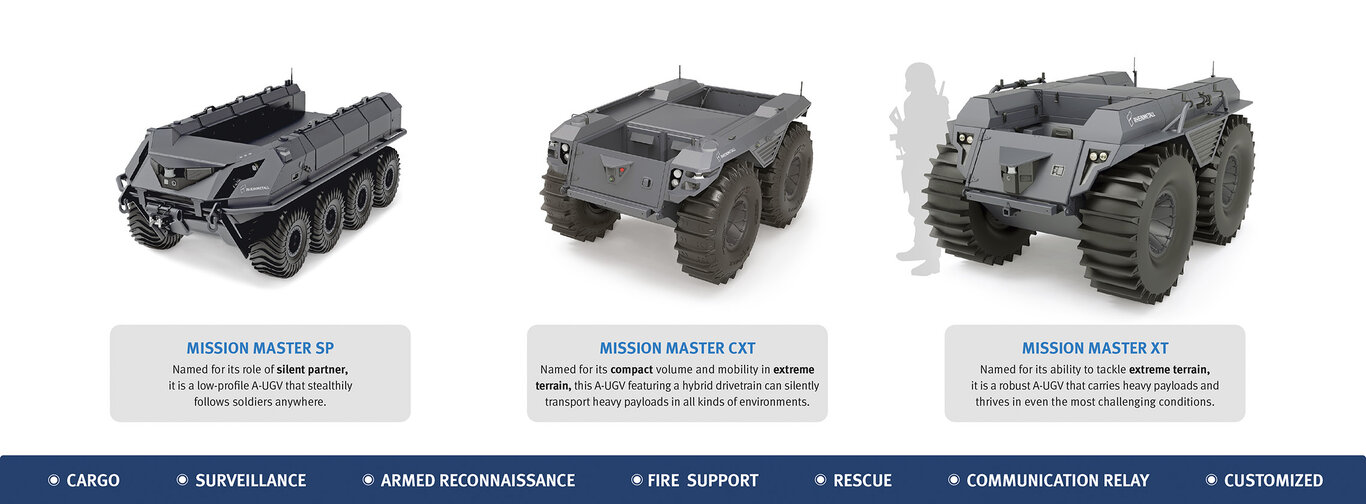 MISSION MASTER SP

Named for its role of silent partner, it is a low-profile A-UGV that stealthily follows soldiers anywhere.

MISSION MASTER CXT

Named for its compact volume and mobility in extreme terrain, this A-UGV featuring a hybrid drivetrain can silently transport heavy payloads in all kinds of environments.

MISSION MASTER XT

Named for its ability to tackle extreme terrain, it is a robust A-UGV that carries heavy payloads and thrives in even the most challenging conditions.

CARGO SURVEILLANCE ARMED RECONNAISSANCE FIRE SUPPORT RESCUE COMMUNICATION RELAY CUSTOMIZED