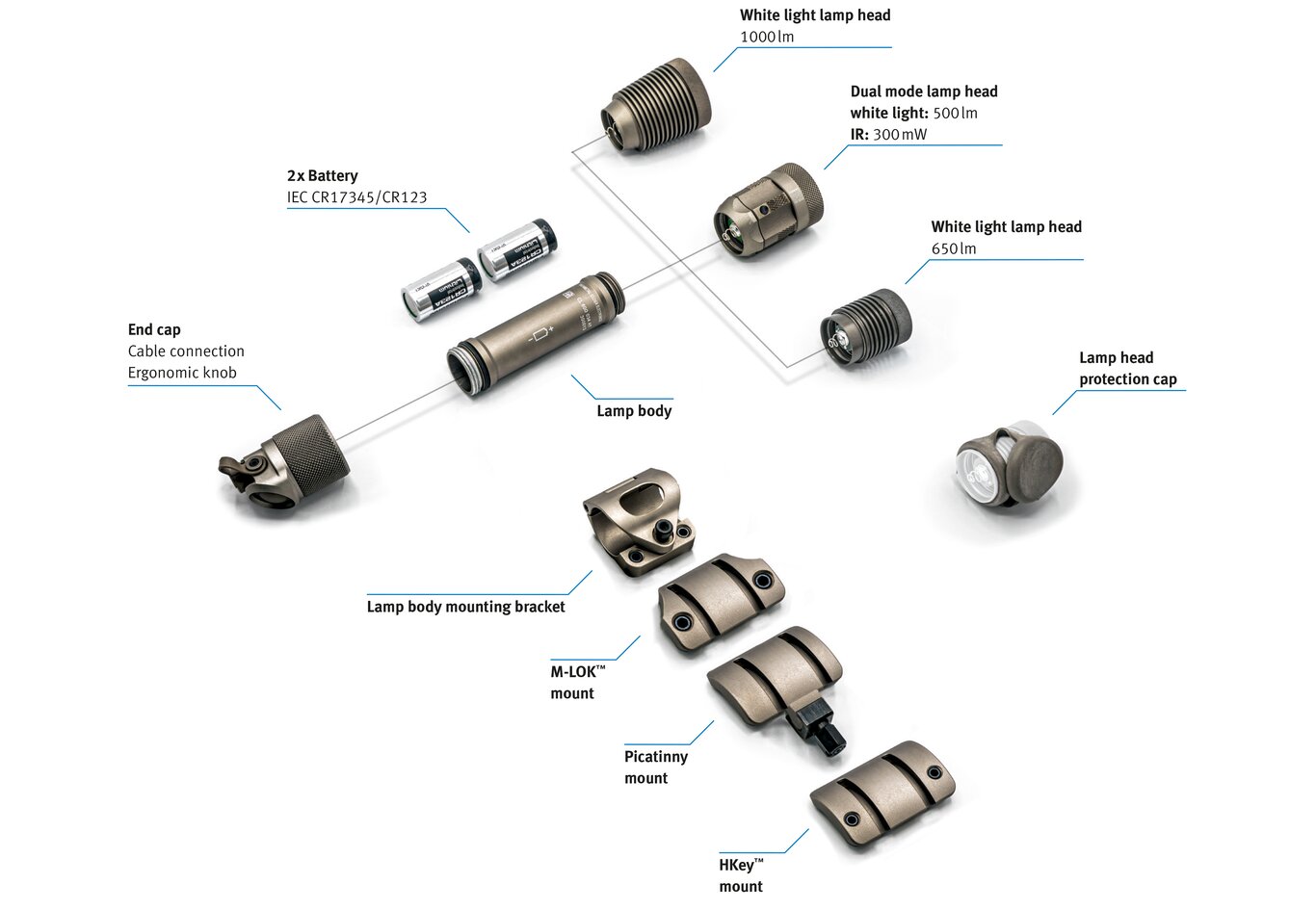 White light lamp head
1000 lm

Dual mode lamp head
white light: 500 lm
IR: 300 mW

2x Battery
IEC CR17345/CR123

White light lamp head
650 lm

End cap
Cable connection
Ergonomic knob

Lamp body

Lamp head
protection cap

Lamp body mounting bracket

M-LOK™
mount

Picatinny
mount

HKey™
mount